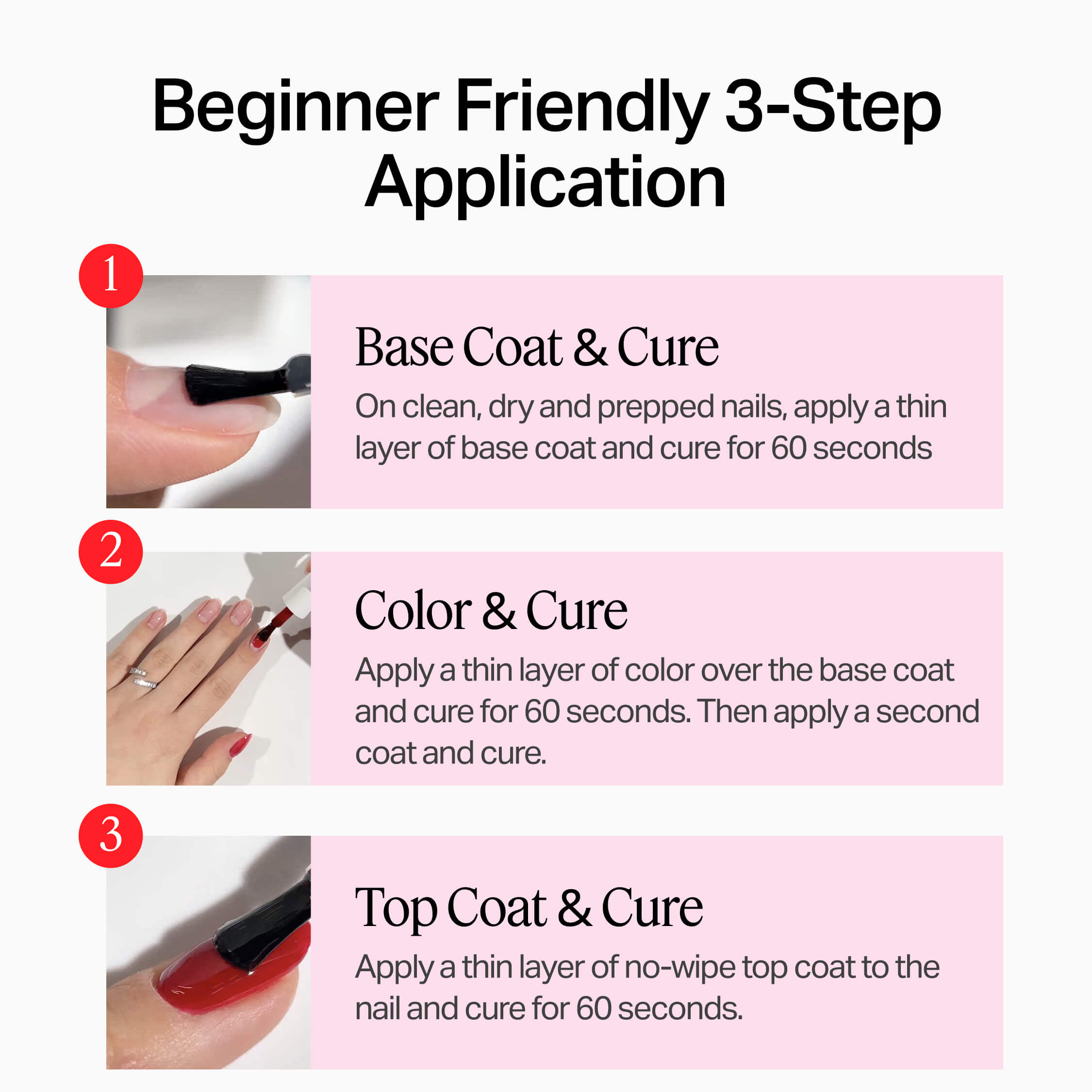 Beginner Friendly 3-Step Application

1

Base Coat & Cure

On clean, dry and prepped nails, apply a thin layer of base coat and cure for 60 seconds

2

Color & Cure

Apply a thin layer of color over the base coat and cure for 60 seconds. Then apply a second coat and cure.

3

Top Coat & Cure

Apply a thin layer of no-wipe top coat to the nail and cure for 60 seconds.