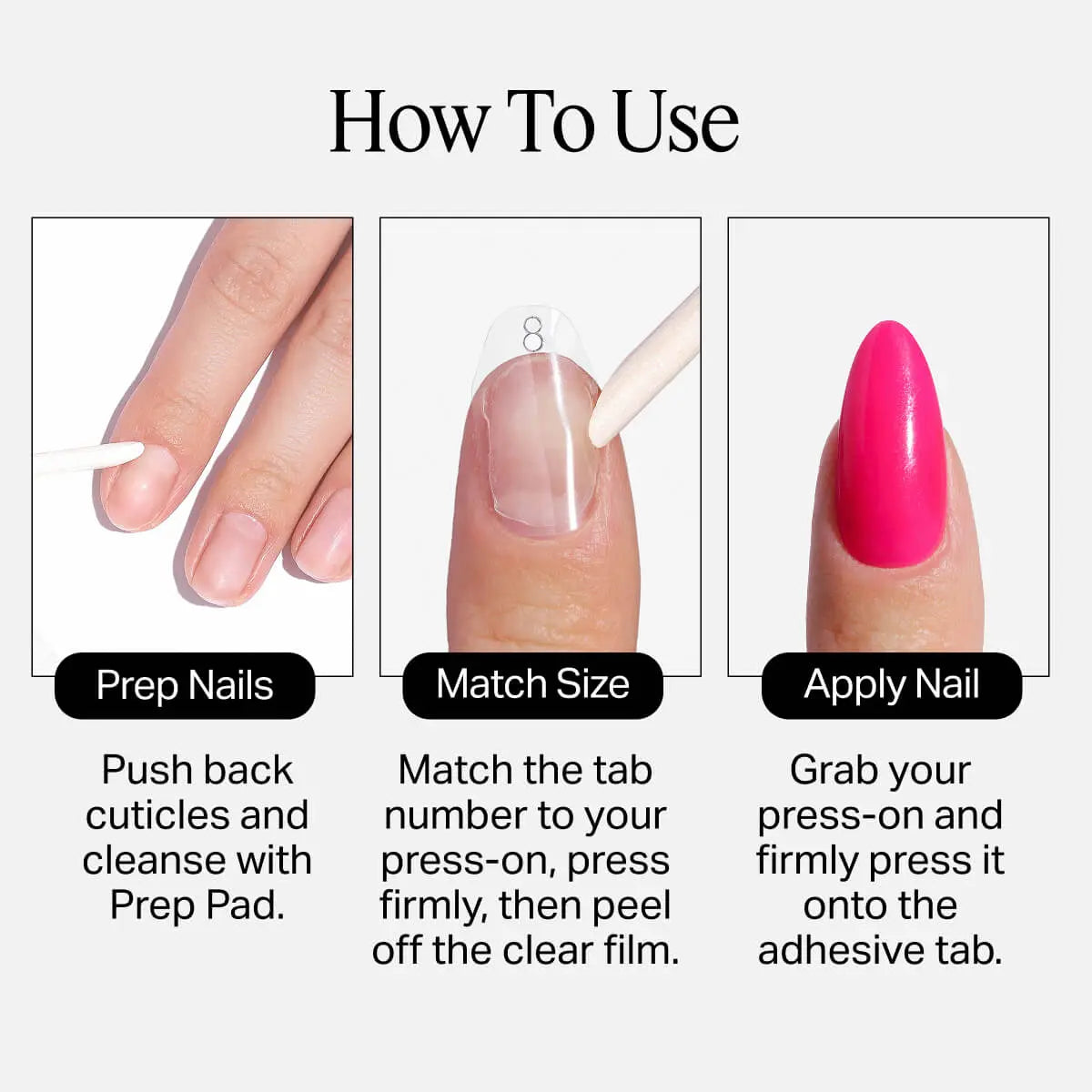 How To Use

8

Prep Nails

Push back cuticles and cleanse with Prep Pad.

Match Size

Match the tab number to your press-on, press firmly, then peel off the clear film.

Apply Nail

Grab your press-on and firmly press it onto the adhesive tab.