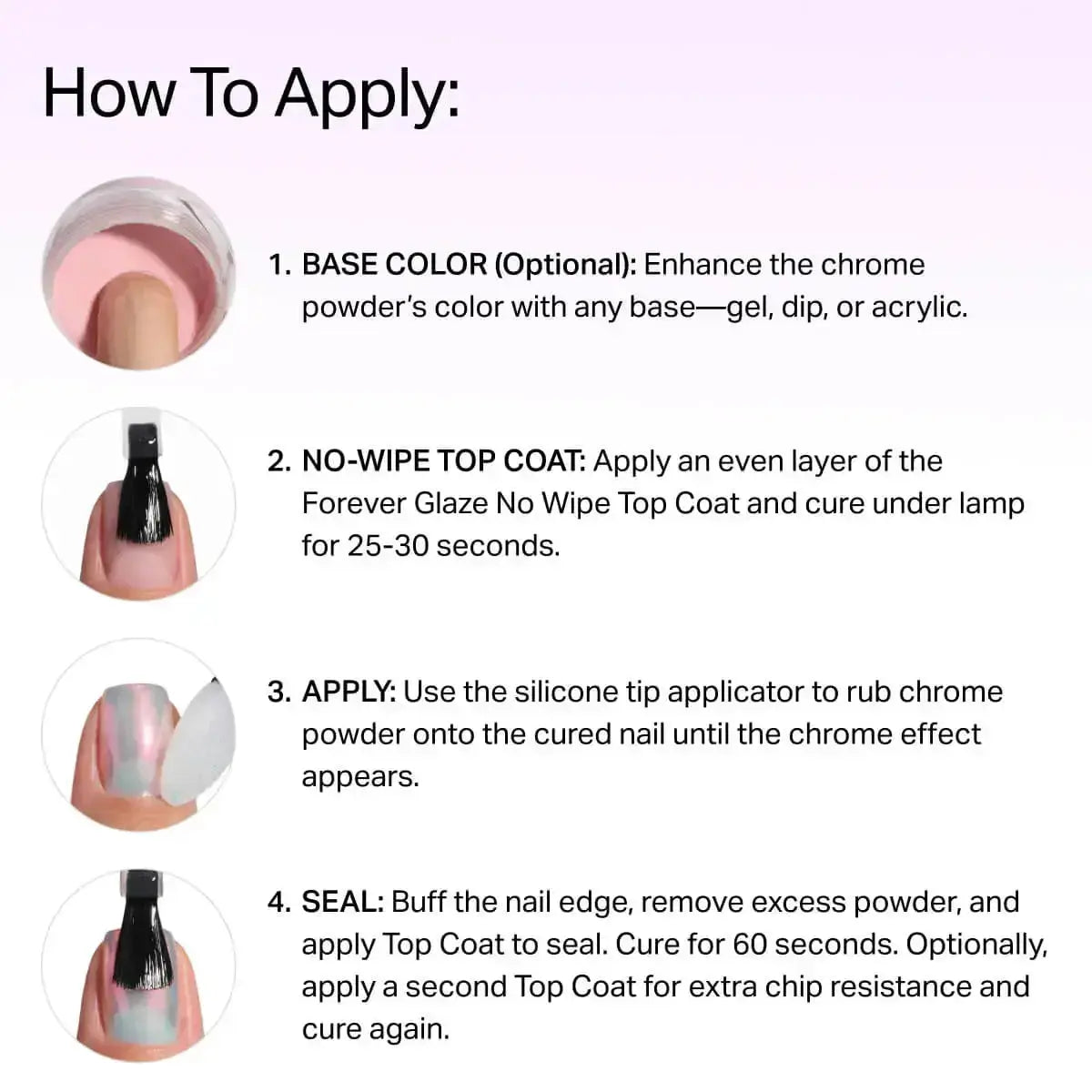 How To Apply:

1. BASE COLOR (Optional): Enhance the chrome powder's color with any base—gel, dip, or acrylic.

2. NO-WIPE TOP COAT: Apply an even layer of the Forever Glaze No Wipe Top Coat and cure under lamp for 25-30 seconds.

3. APPLY: Use the silicone tip applicator to rub chrome powder onto the cured nail until the chrome effect appears.

4. SEAL: Buff the nail edge, remove excess powder, and apply Top Coat to seal. Cure for 60 seconds. Optionally, apply a second Top Coat for extra chip resistance and cure again.