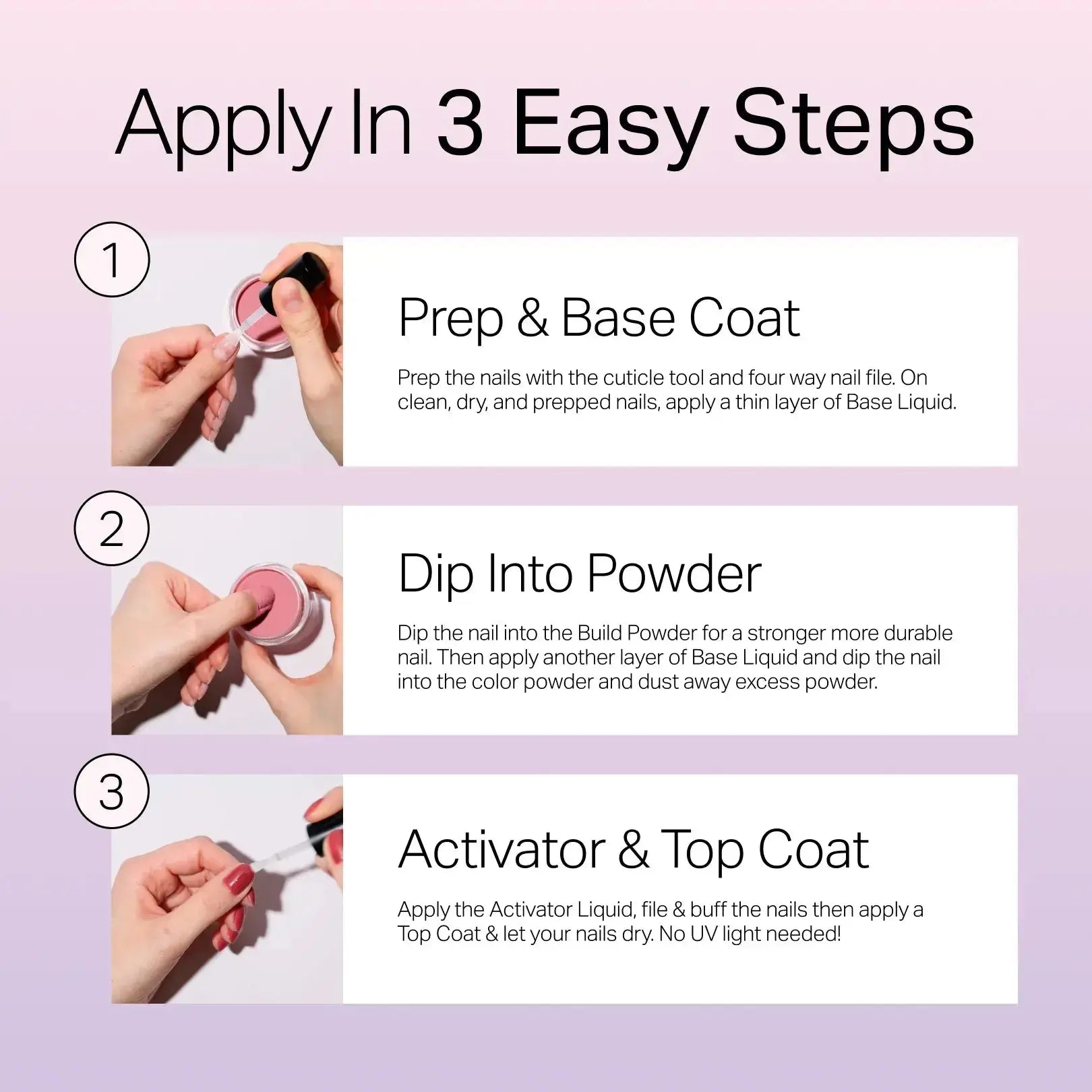 Apply In 3 Easy Steps

1

Prep & Base Coat

Prep the nails with the cuticle tool and four way nail file. On clean, dry, and prepped nails, apply a thin layer of Base Liquid.

2

Dip Into Powder

Dip the nail into the Build Powder for a stronger more durable nail. Then apply another layer of Base Liquid and dip the nail into the color powder and dust away excess powder.

3

Activator & Top Coat

Apply the Activator Liquid, file & buff the nails then apply a Top Coat & let your nails dry. No UV light needed!